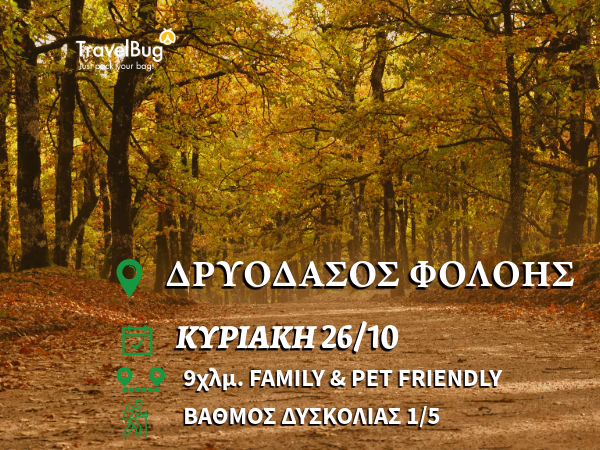 TravelBug
Just pack your bag!

ΔΡΥΟΔΑΣΟΣ ΦΟΛΟΗΣ

ΚΥΡΙΑΚΗ 26/10

9χλμ. FAMILY & PET FRIENDLY

ΒΑΘΜΟΣ ΔΥΣΚΟΛΙΑΣ 1/5